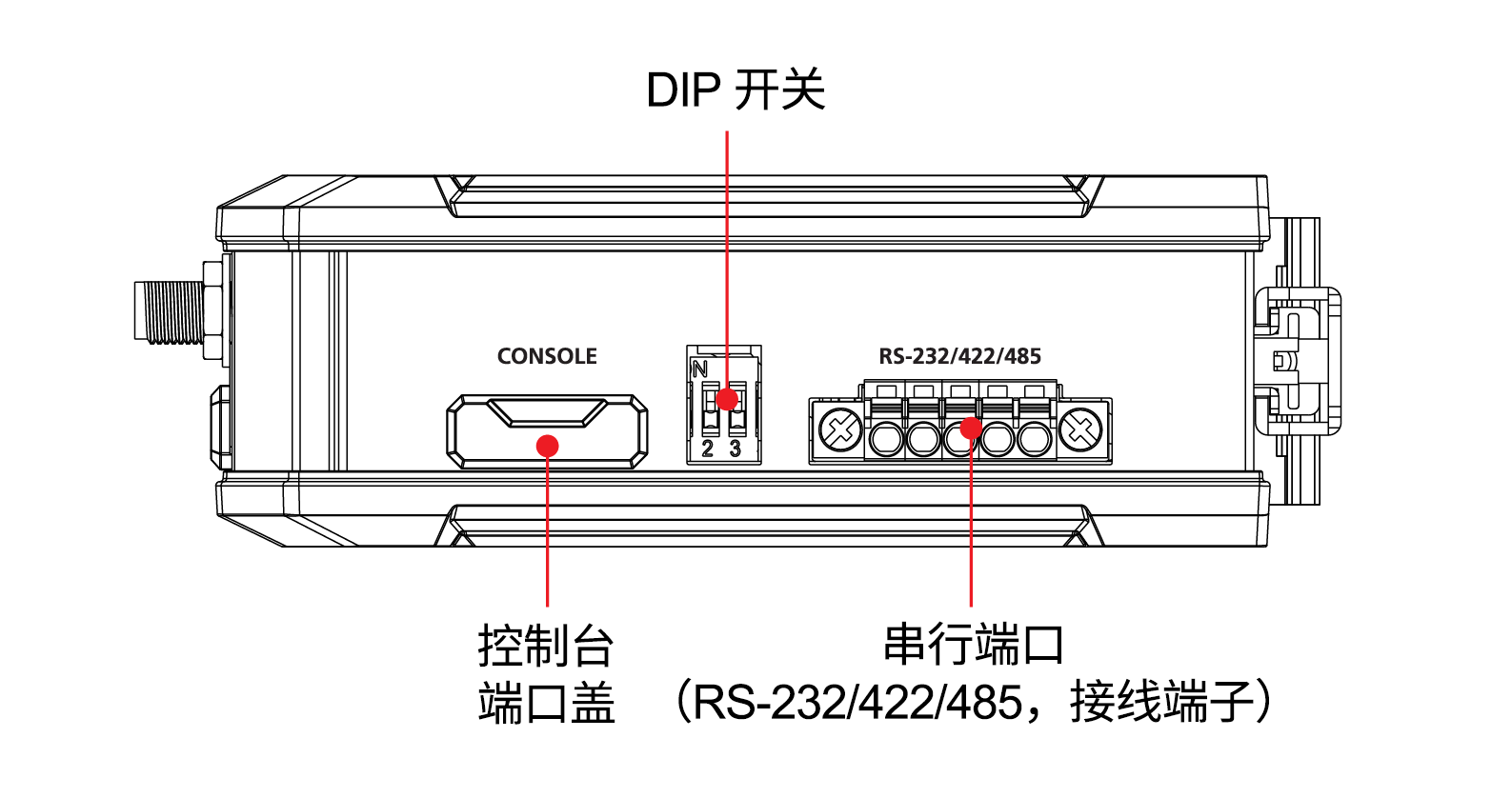 DIP 开关

CONSOLE

N
2 3

RS-232/422/485

控制台
端口盖

串行端口
（RS-232/422/485，接线端子）