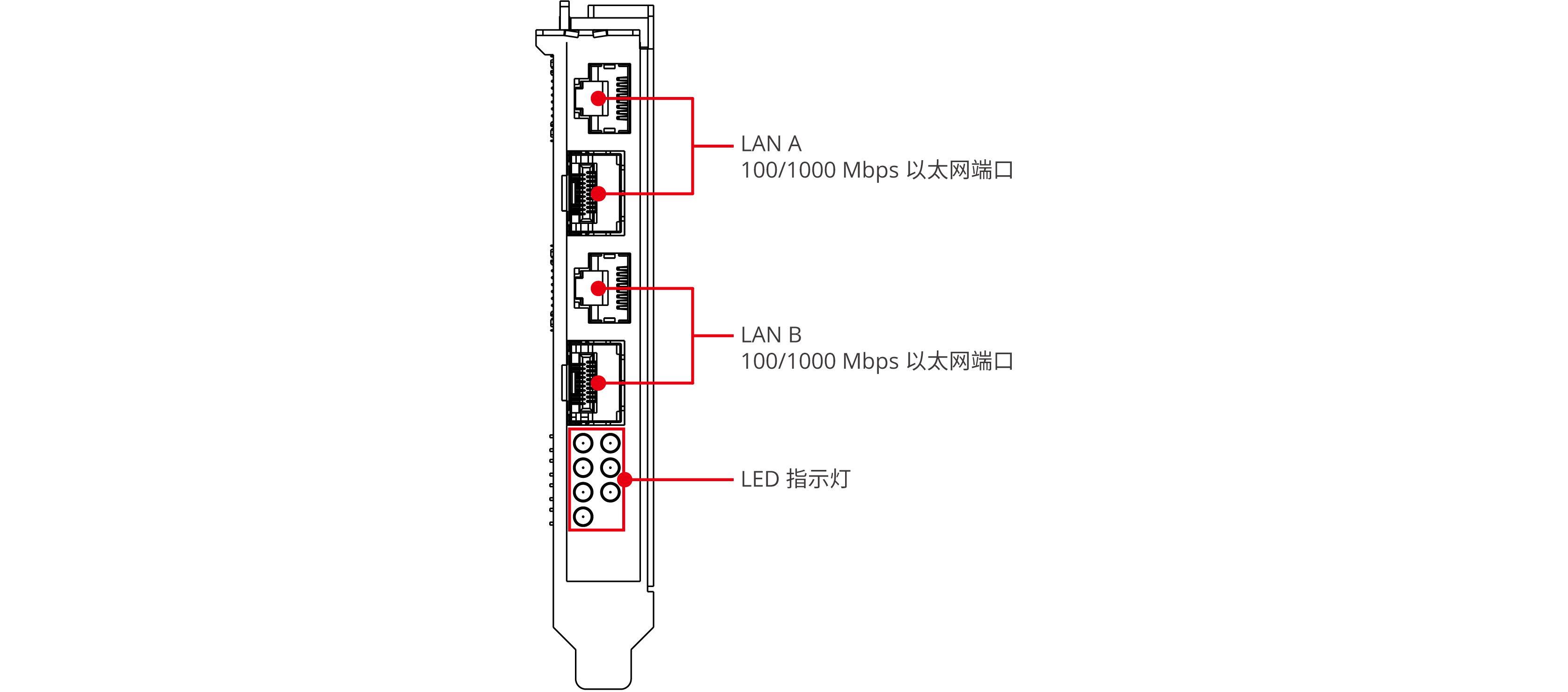 LAN A
100/1000 Mbps 以太网端口

LAN B
100/1000 Mbps 以太网端口

LED 指示灯