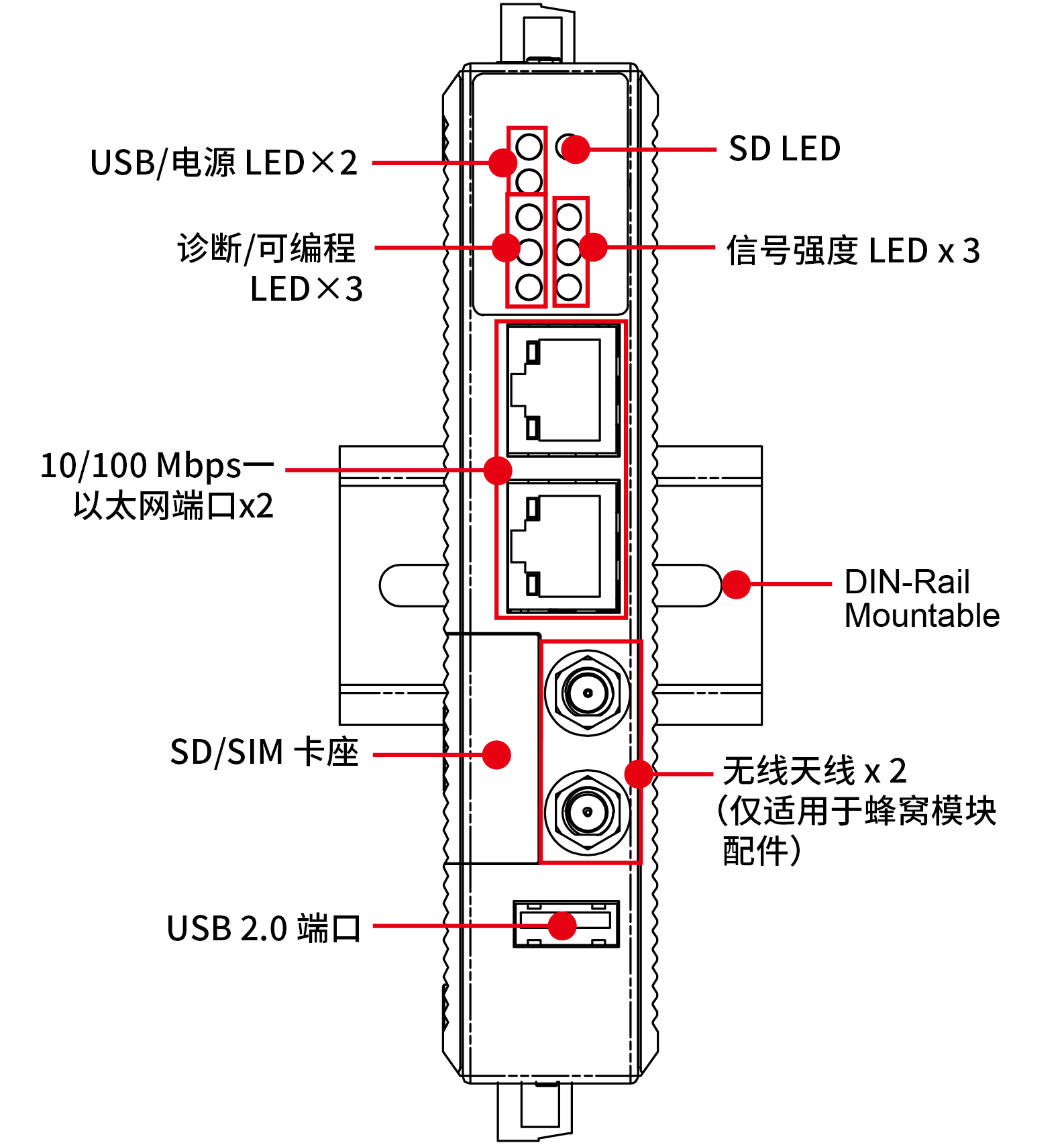 USB/电源 LED×2

SD LED

诊断/可编程 LED×3

信号强度 LED x 3

10/100 Mbps一以太网端口x2

DIN-Rail Mountable

SD/SIM 卡座

无线天线 x 2 (仅适用于蜂窝模块配件)

USB 2.0 端口